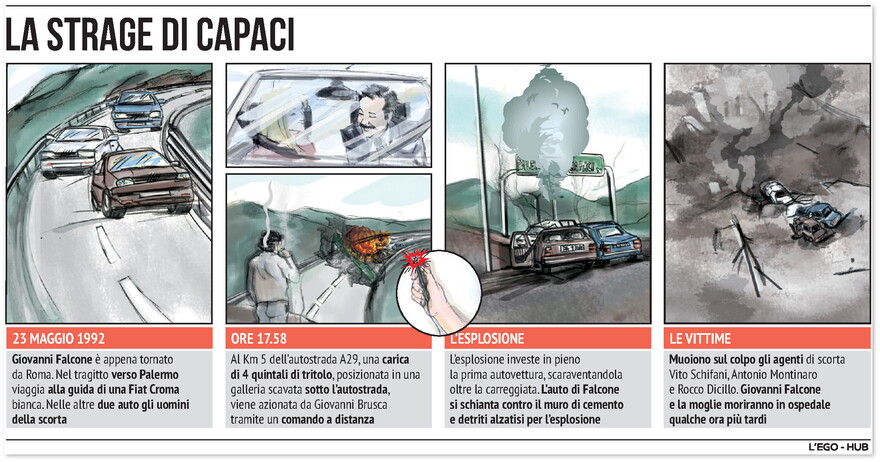 LA STRAGE DI CAPACI

23 MAGGIO 1992

Giovanni Falcone è appena tornato da Roma. Nel tragitto verso Palermo viaggia alla guida di una Fiat Croma bianca. Nelle altre due auto gli uomini della scorta

ORE 17.58

Al Km 5 dell'autostrada A29, una carica di 4 quintali di tritolo, posizionata in una galleria scavata sotto l'autostrada, viene azionata da Giovanni Brusca tramite un comando a distanza

L'ESPLOSIONE

L'esplosione investe in pieno la prima autovettura, scaraventandola oltre la carreggiata. L'auto di Falcone si schianta contro il muro di cemento e detriti alzatisi per l'esplosione

LE VITTIME

Muoiono sul colpo gli agenti di scorta Vito Schifani, Antonio Montinaro e Rocco Dicillo. Giovanni Falcone e la moglie moriranno in ospedale qualche ora più tardi

L'EGO - HUB